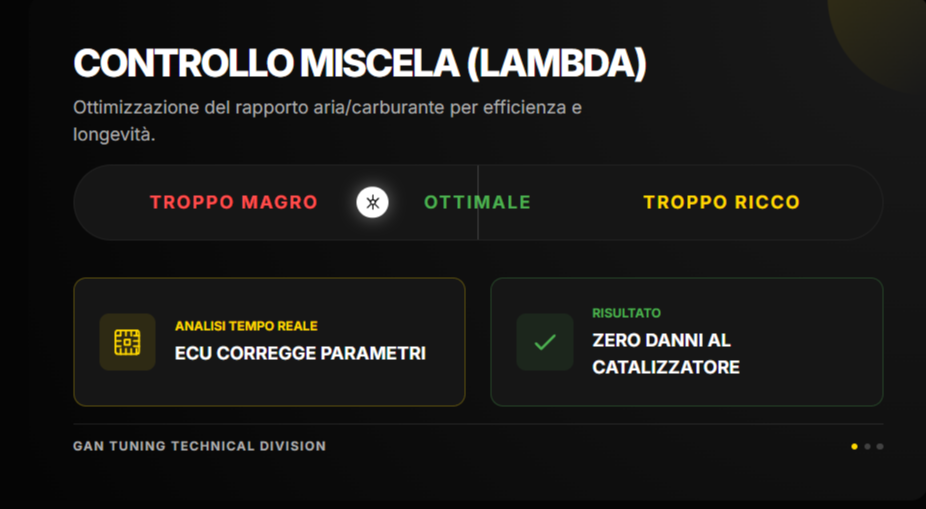 CONTROLLO MISCELA (LAMBDA)

Ottimizzazione del rapporto aria/carburante per efficienza e longevità.

TROPPO MAGRO

OTTIMALE

TROPPO RICCO

ANALISI TEMPO REALE

ECU CORREGGE PARAMETRI

RISULTATO

ZERO DANNI AL CATALIZZATORE

GAN TUNING TECHNICAL DIVISION